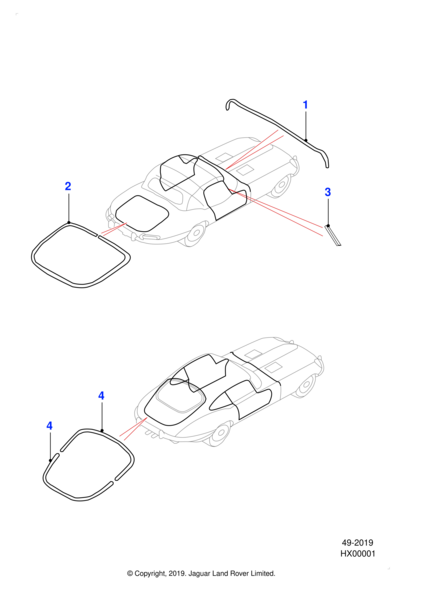 1

2

3

4

4

49-2019
HX00001

© Copyright, 2019. Jaguar Land Rover Limited.