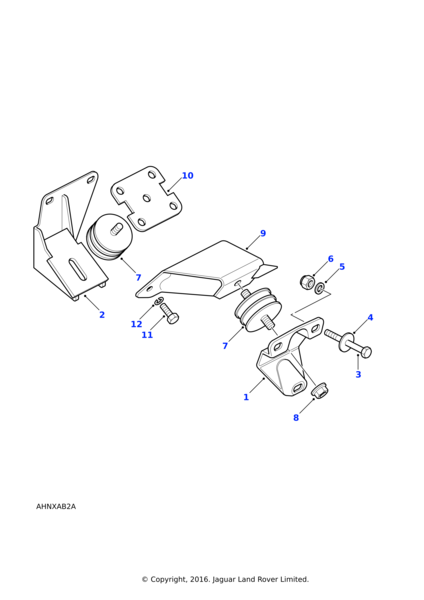 10
9
6
5
7
2
12
11
7
4
3
1
8

AHNXAB2A

© Copyright, 2016. Jaguar Land Rover Limited.