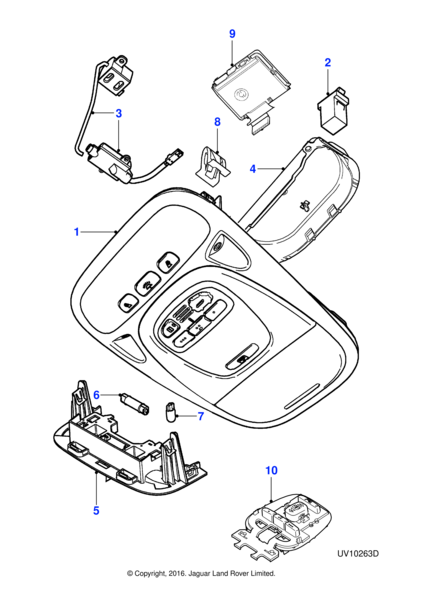 9
2
3
8
4
1
6
7
5
10
UV10263D
© Copyright, 2016. Jaguar Land Rover Limited.