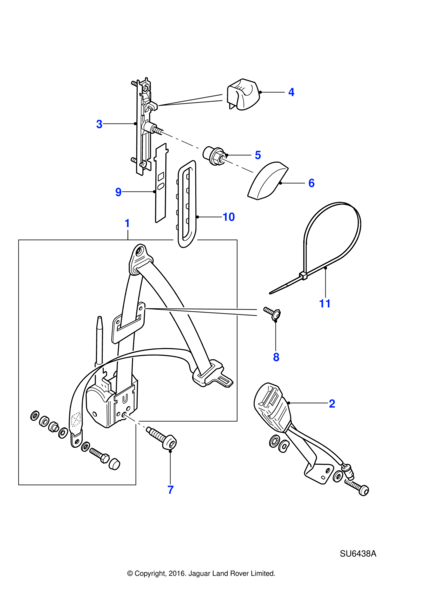 4
3
5
6
9
10
1
11
8
2
7
SU6438A
© Copyright, 2016. Jaguar Land Rover Limited.