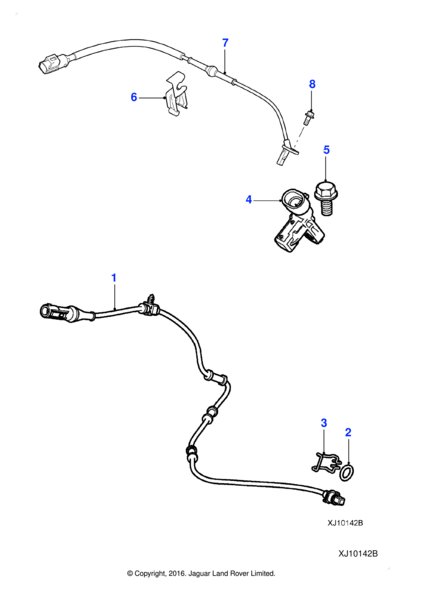 7

6

8

5

4

1

3

2

XJ10142B

XJ10142B

© Copyright, 2016. Jaguar Land Rover Limited.