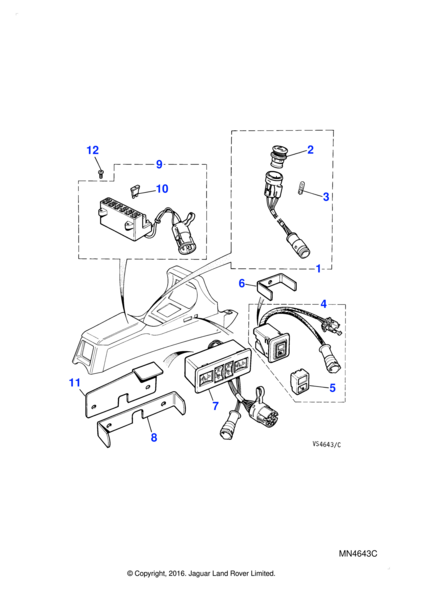 12
9
10
2
3
1
6
4
5
11
7
8
VS4643/C
MN4643C
© Copyright, 2016. Jaguar Land Rover Limited.