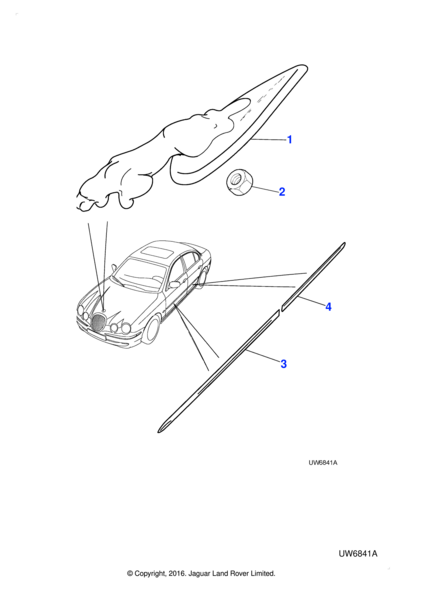 1

2

4

3

UW6841A

UW6841A

© Copyright, 2016. Jaguar Land Rover Limited.