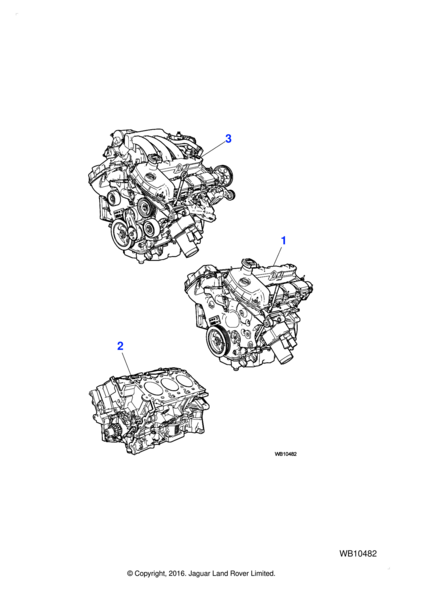 3

1

2

WB10482

WB10482

© Copyright, 2016. Jaguar Land Rover Limited.