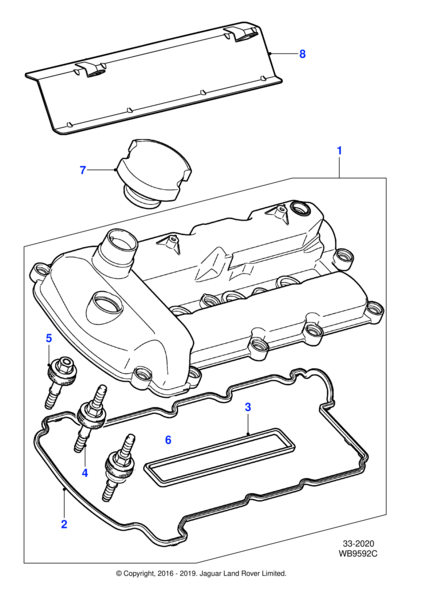 8
1
7
5
3
6
4
2
33-2020
WB9592C
© Copyright, 2016 - 2019. Jaguar Land Rover Limited.