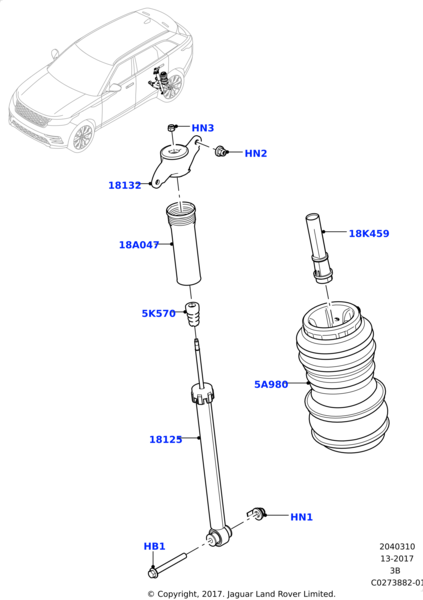 HN3
HN2
18132
18A047
18K459
5K570
5A980
18125
HN1
HB1
2040310
13-2017
3B
C0273882-01
© Copyright, 2017. Jaguar Land Rover Limited.