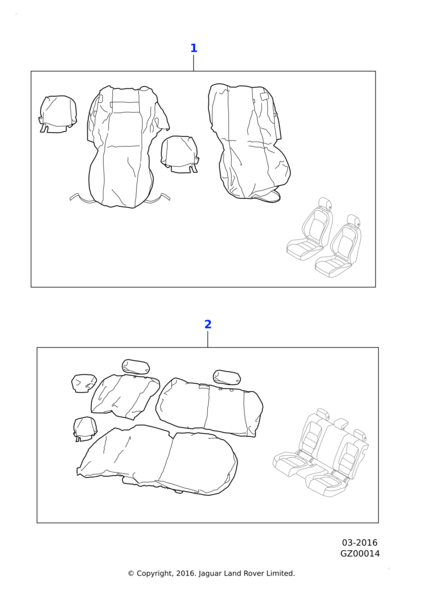 1

2

03-2016
GZ00014

© Copyright, 2016. Jaguar Land Rover Limited.