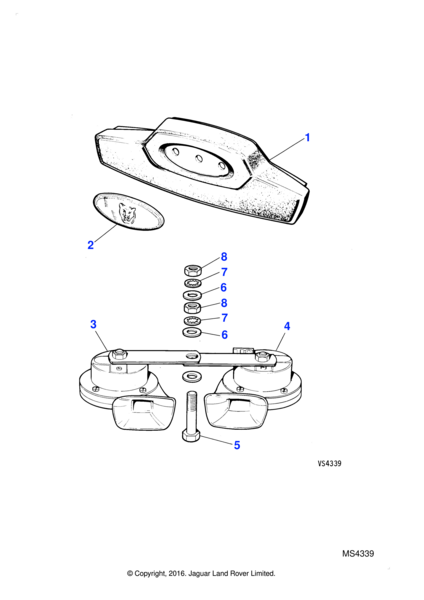 1
2
8
7
6
8
7
6
3
4
5
VS4339
MS4339
© Copyright, 2016. Jaguar Land Rover Limited.