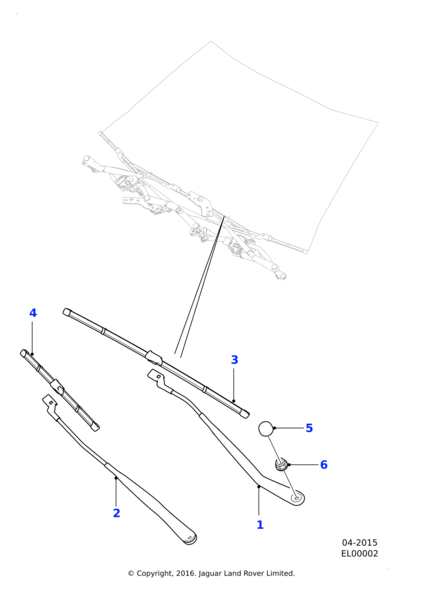 4

3

5

6

2

1

04-2015
EL00002

© Copyright, 2016. Jaguar Land Rover Limited.