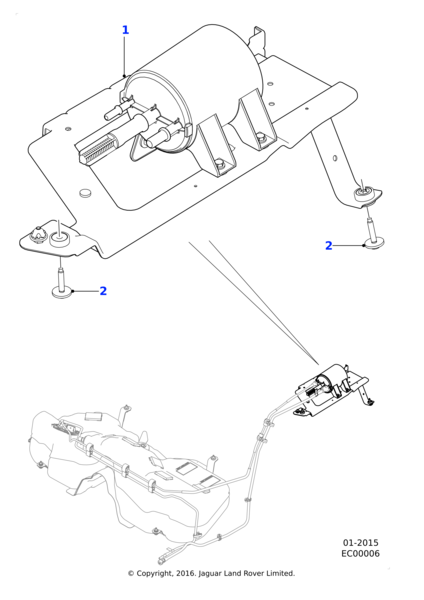 1

2

2

01-2015
EC00006

© Copyright, 2016. Jaguar Land Rover Limited.