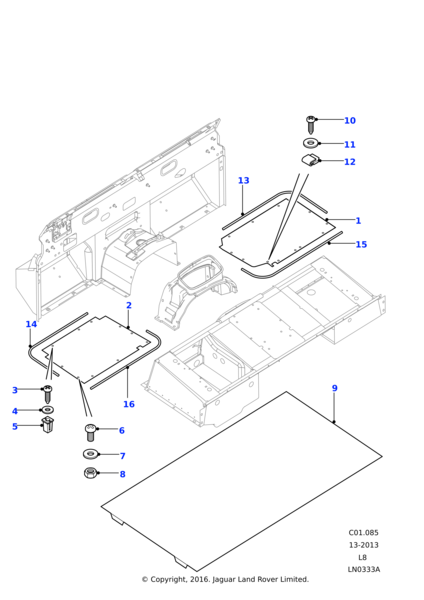 10
11
12
13
1
15
2
14
3
4
5
16
6
7
8
9

C01.085
13-2013
L8
LN0333A

© Copyright, 2016. Jaguar Land Rover Limited.