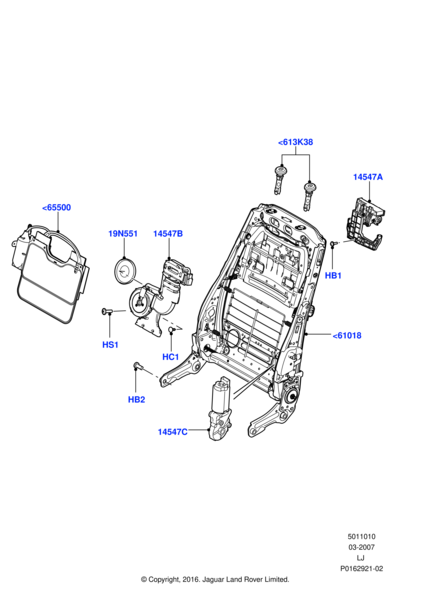 <613K38

14547A

<65500

19N551

14547B

HB1

<61018

HS1

HC1

HB2

14547C

5011010
03-2007
LJ
P0162921-02

© Copyright, 2016. Jaguar Land Rover Limited.