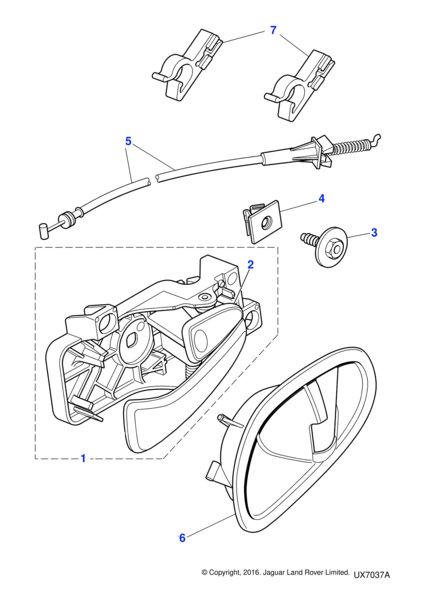 7

5

4

3

2

1

6

© Copyright, 2016. Jaguar Land Rover Limited. UX7037A