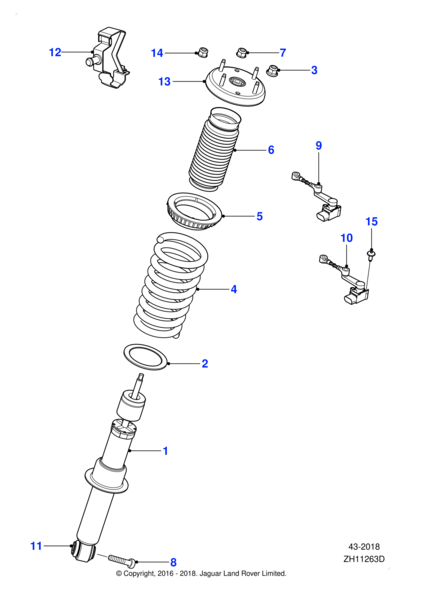 12
14
7
3
13
6
9
5
15
10
4
2
1
11
8

43-2018
ZH11263D

© Copyright, 2016 - 2018. Jaguar Land Rover Limited.