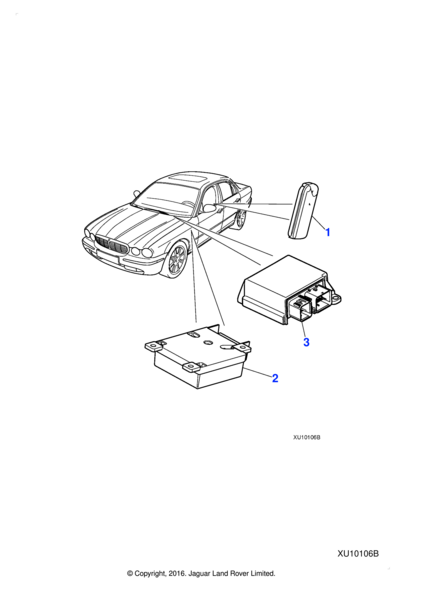 1

3

2

XU10106B

XU10106B

© Copyright, 2016. Jaguar Land Rover Limited.