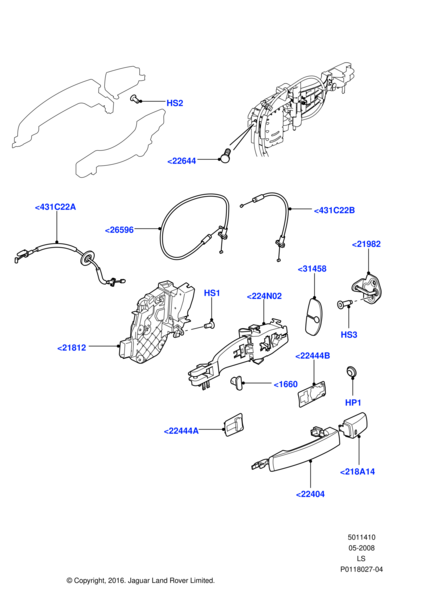 HS2

<22644

<431C22A

<26596

<431C22B

<21982

<31458

HS1

<224N02

HS3

<21812

<22444B

<1660

HP1

<22444A

<218A14

<22404

5011410
05-2008
LS
P0118027-04

© Copyright, 2016. Jaguar Land Rover Limited.