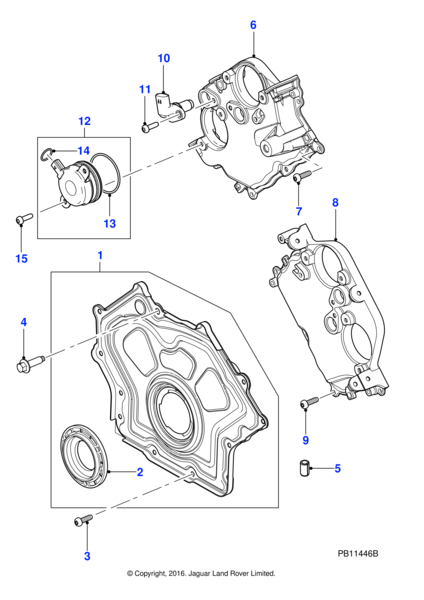 6
10
11
12
14
13
15
7
8
1
4
2
9
5
3
PB11446B
© Copyright, 2016. Jaguar Land Rover Limited.