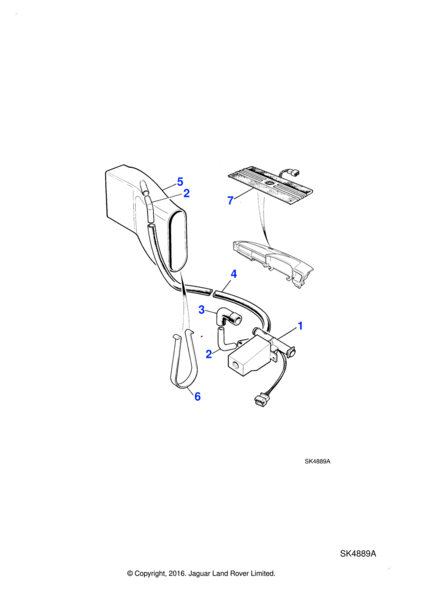 5
2
7
4
3
1
2
6
SK4889A

SK4889A

© Copyright, 2016. Jaguar Land Rover Limited.