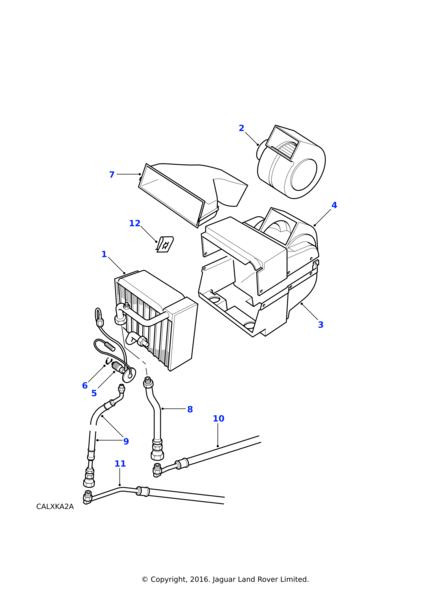 2

7

4

12

1

3

6

5

8

10

9

11

CALXKA2A

© Copyright, 2016. Jaguar Land Rover Limited.