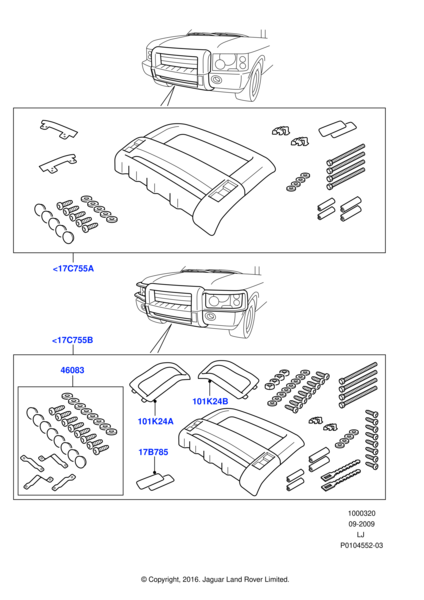 <17C755A

<17C755B

46083

101K24B

101K24A

17B785

1000320
09-2009
LJ
P0104552-03

© Copyright, 2016. Jaguar Land Rover Limited.