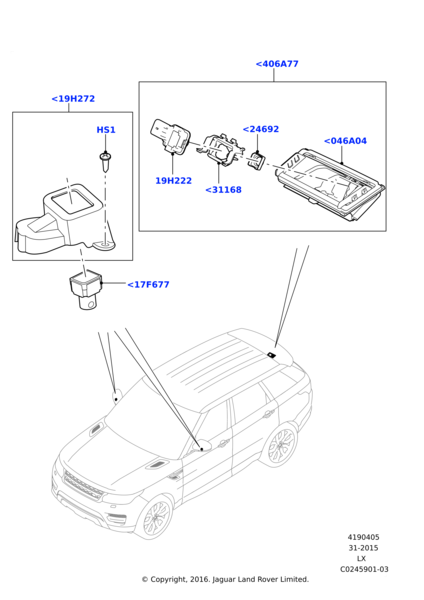 <406A77

<19H272

HS1

<24692

<046A04

19H222

<31168

<17F677

4190405
31-2015
LX
C0245901-03

© Copyright, 2016. Jaguar Land Rover Limited.