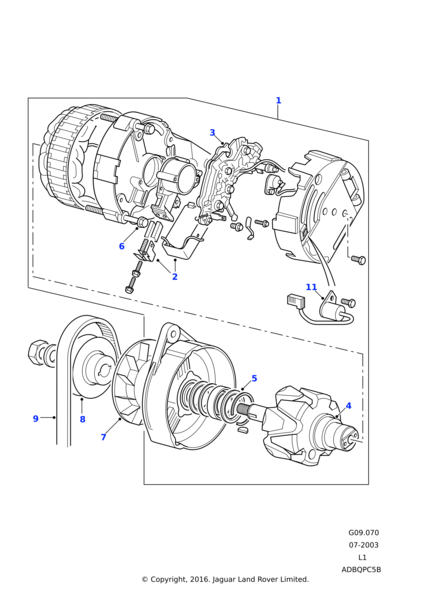 1
3
6
2
11
5
4
9
8
7

G09.070
07-2003
L1
ADBQPC5B
© Copyright, 2016. Jaguar Land Rover Limited.