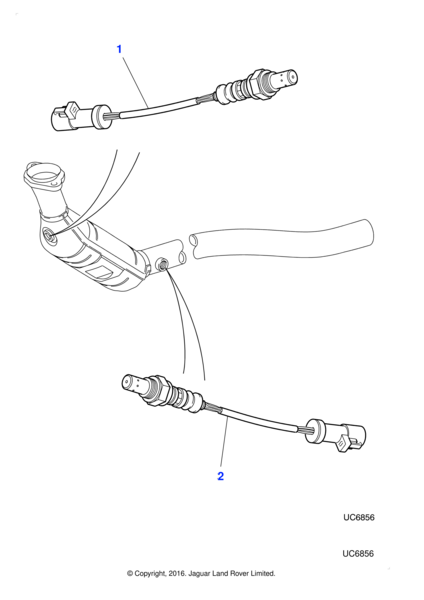 1

2

UC6856

UC6856

© Copyright, 2016. Jaguar Land Rover Limited.