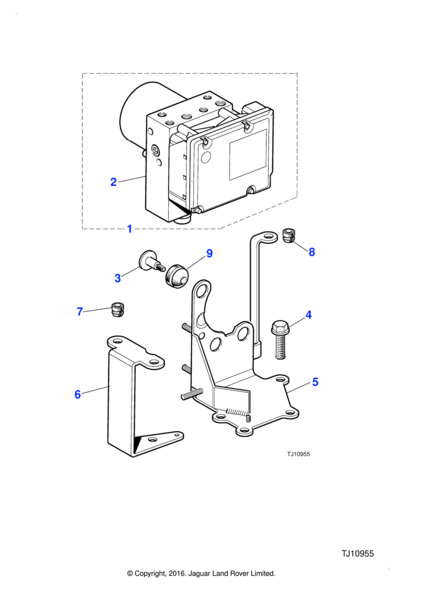 2
1
9
8
3
7
4
5
6
TJ10955

TJ10955

© Copyright, 2016. Jaguar Land Rover Limited.