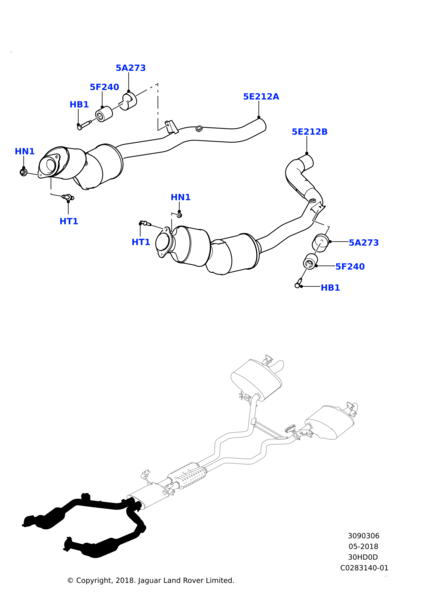 5A273
5F240
HB1
5E212A
5E212B
HN1
HT1
HN1
HT1
5A273
5F240
HB1

3090306
05-2018
30HD0D
C0283140-01

© Copyright, 2018. Jaguar Land Rover Limited.