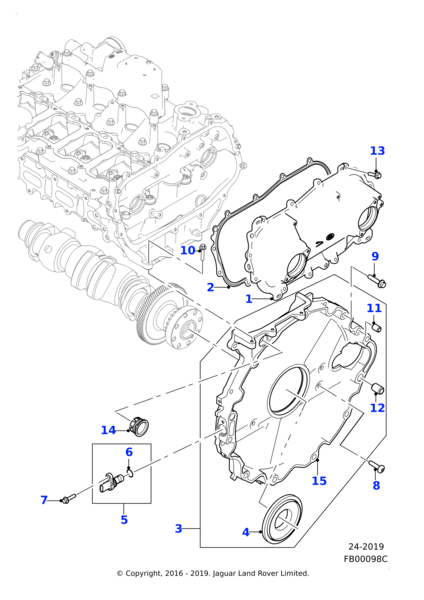 13

10

9

2

1

11

12

14

6

15

8

7

5

3

4

24-2019
FB00098C

© Copyright, 2016 - 2019. Jaguar Land Rover Limited.