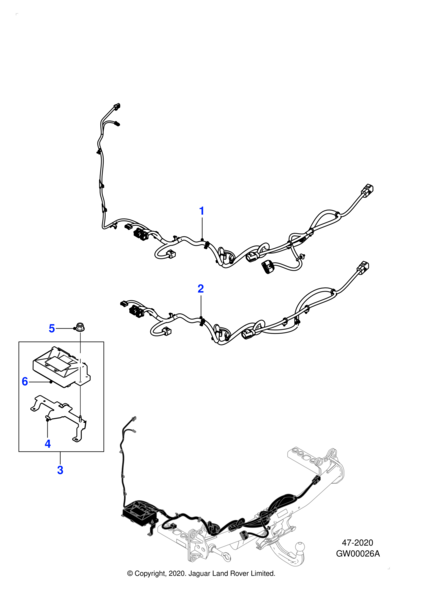 1

2

5

6

4

3

47-2020
GW00026A

© Copyright, 2020. Jaguar Land Rover Limited.