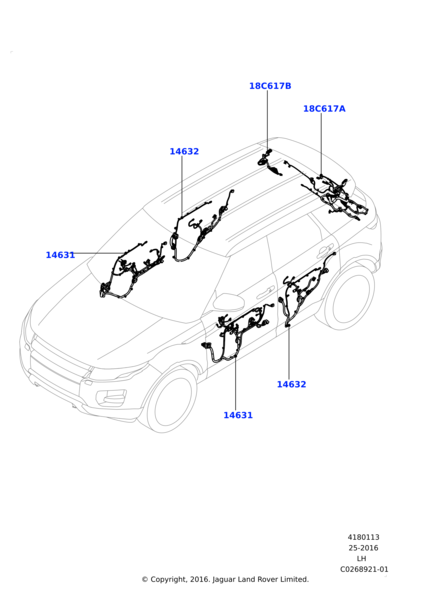 18C617B

18C617A

14632

14631

14632

14631

4180113
25-2016
LH
C0268921-01

© Copyright, 2016. Jaguar Land Rover Limited.