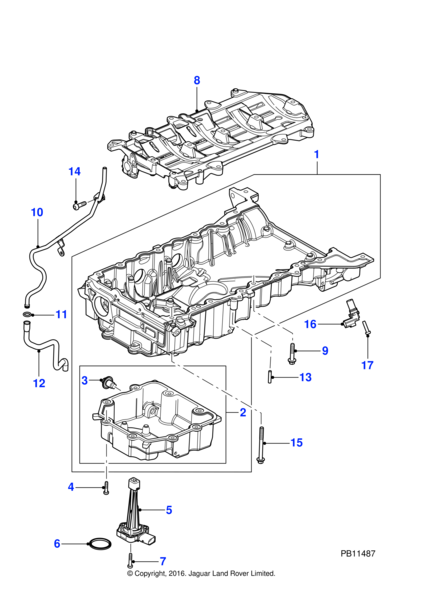 8

1

14

10

11

12

16

9

17

13

3

2

15

4

5

6

7

PB11487

© Copyright, 2016. Jaguar Land Rover Limited.