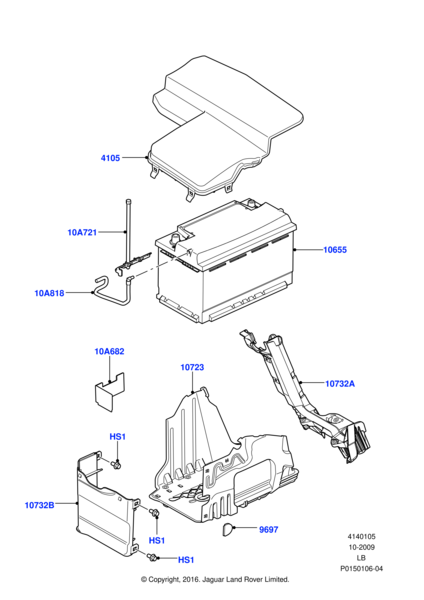 4105

10A721

10655

10A818

10A682

10723

10732A

HS1

10732B

HS1

9697

HS1

4140105
10-2009
LB
P0150106-04

© Copyright, 2016. Jaguar Land Rover Limited.