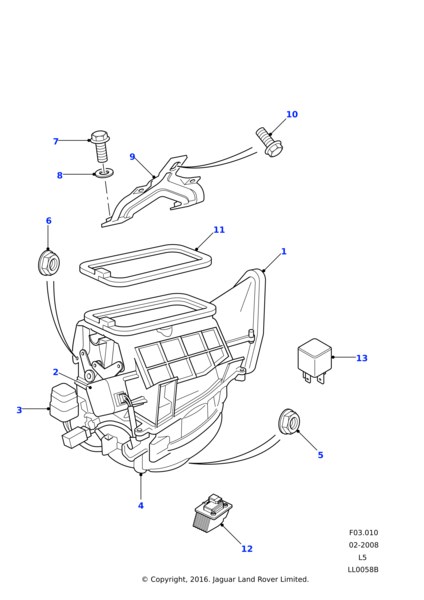 10
7
9
8
6
11
1
2
13
3
5
4
12
F03.010
02-2008
L5
LL0058B
© Copyright, 2016. Jaguar Land Rover Limited.