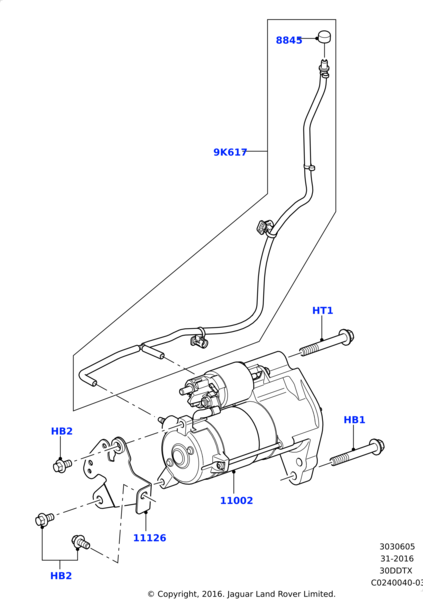 8845

9K617

HT1

HB2

HB1

11002

11126

HB2

3030605
31-2016
30DDTX
C0240040-03

© Copyright, 2016. Jaguar Land Rover Limited.