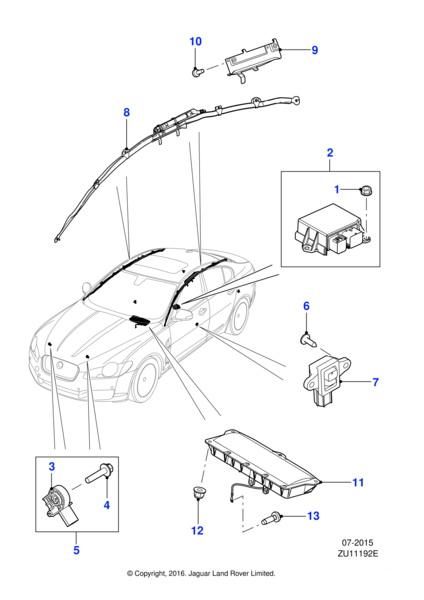 10
9
8
2
1
6
7
3
4
5
11
12
13
07-2015
ZU11192E
© Copyright, 2016. Jaguar Land Rover Limited.