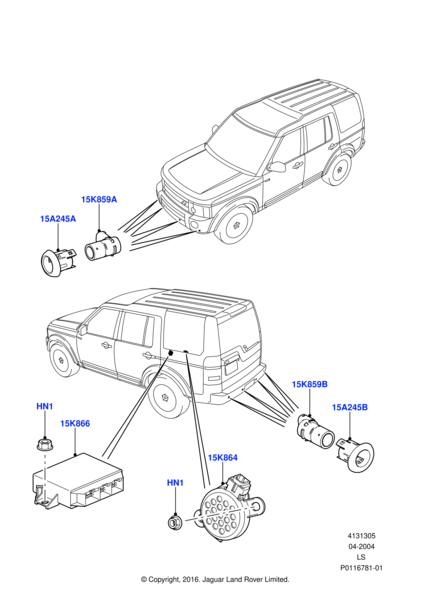 15K859A

15A245A

15K859B

15A245B

HN1

15K866

15K864

HN1

4131305
04-2004
LS
P0116781-01

© Copyright, 2016. Jaguar Land Rover Limited.