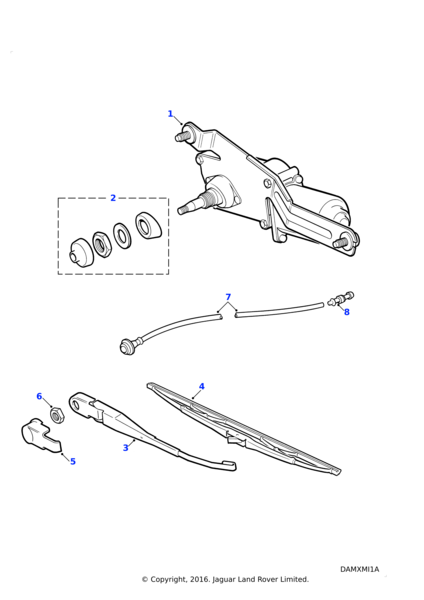 1
2
7
8
4
6
3
5
DAMXMI1A
© Copyright, 2016. Jaguar Land Rover Limited.