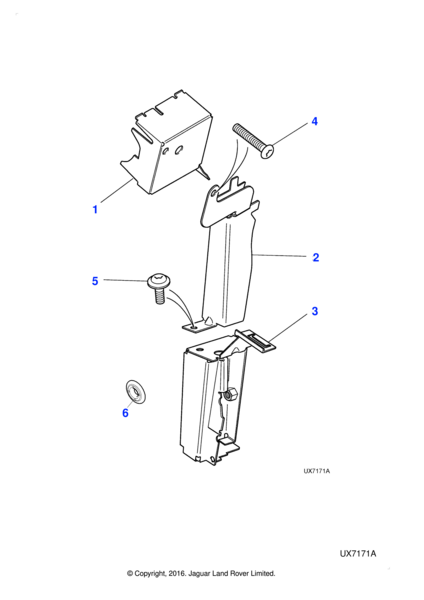 4

1

2

5

3

6

UX7171A

UX7171A

© Copyright, 2016. Jaguar Land Rover Limited.