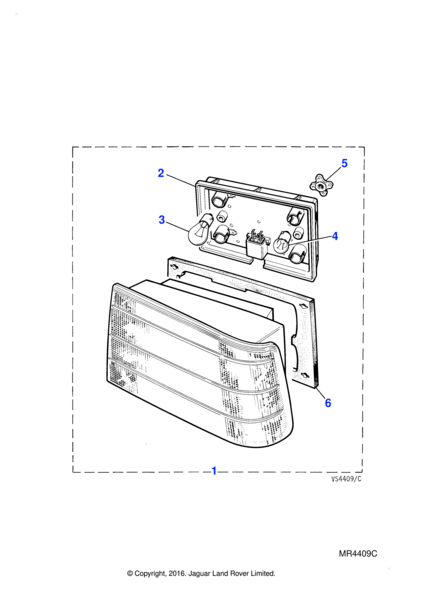 2
5
3
4
6
1
VS4409/C

MR4409C

© Copyright, 2016. Jaguar Land Rover Limited.