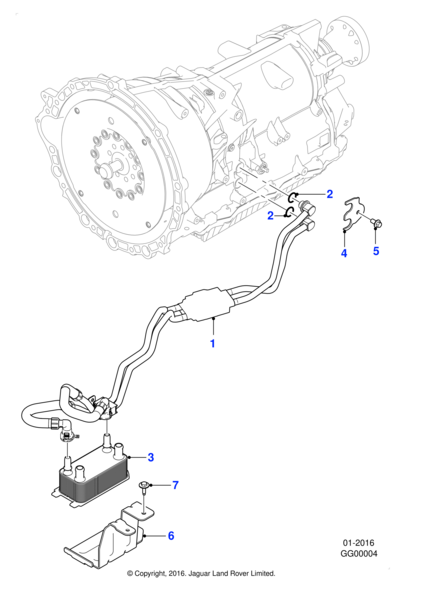 2
2
4
5
1
3
7
6
01-2016
GG00004
© Copyright, 2016. Jaguar Land Rover Limited.