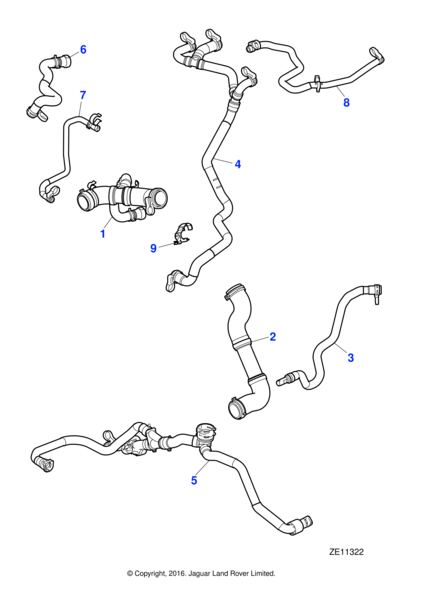 6
7
8
4
1
9
2
3
5
ZE11322
© Copyright, 2016. Jaguar Land Rover Limited.