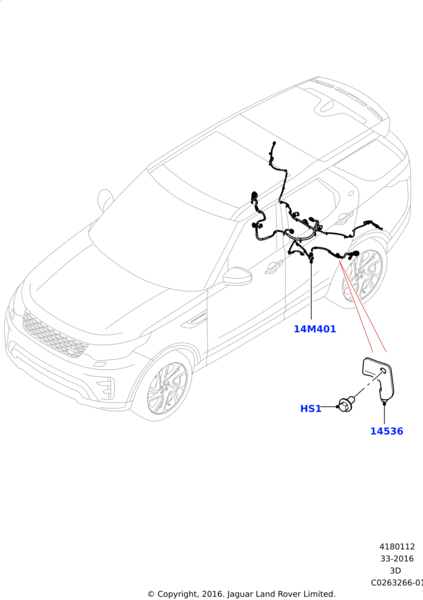 14M401

HS1

14536

4180112
33-2016
3D
C0263266-01

© Copyright, 2016. Jaguar Land Rover Limited.