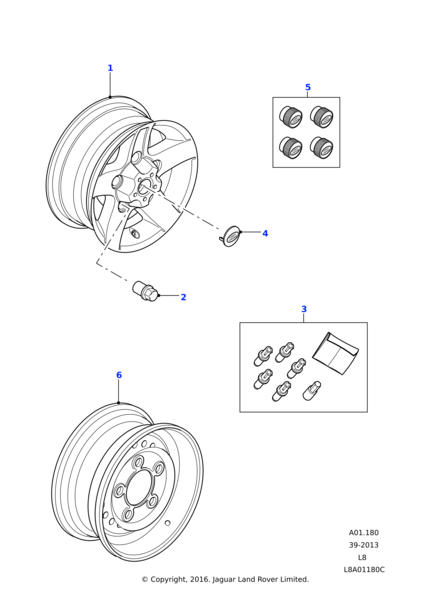 1

5

4

2

3

6

A01.180
39-2013
L8
L8A01180C

© Copyright, 2016. Jaguar Land Rover Limited.