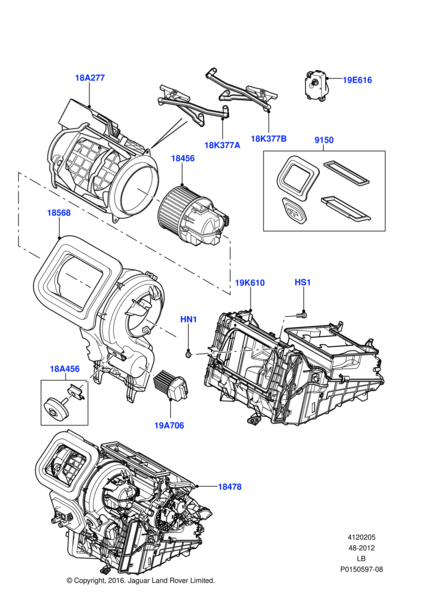 18A277

19E616

18K377A

18K377B

9150

18456

18568

19K610

HS1

HN1

18A456

19A706

18478

4120205
48-2012
LB
P0150597-08

© Copyright, 2016. Jaguar Land Rover Limited.