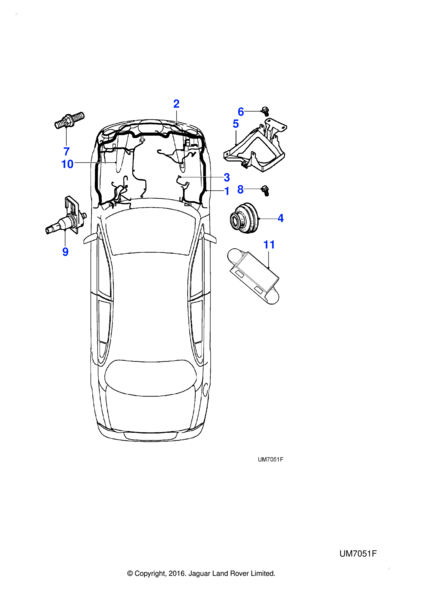 2
6
5
7
10
3
1
8
4
9
11
UM7051F

UM7051F

© Copyright, 2016. Jaguar Land Rover Limited.