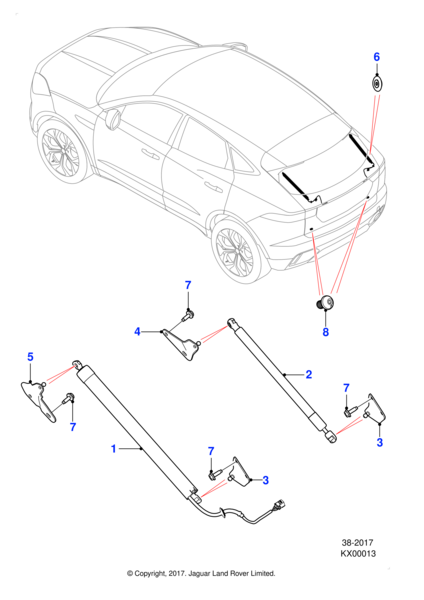 6

7

4

8

5

2

7

7

3

1

7

3

38-2017
KX00013

© Copyright, 2017. Jaguar Land Rover Limited.