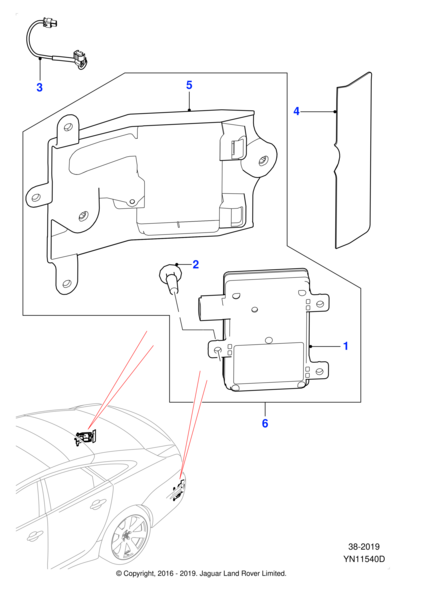 3

5

4

2

1

6

38-2019
YN11540D

© Copyright, 2016 - 2019. Jaguar Land Rover Limited.