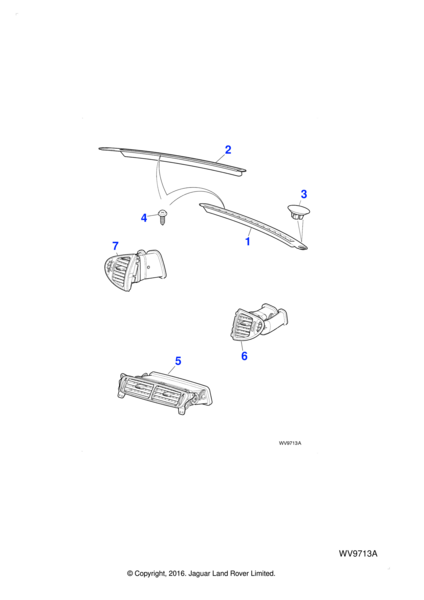 2

3

4

1

7

6

5

WV9713A

WV9713A

© Copyright, 2016. Jaguar Land Rover Limited.